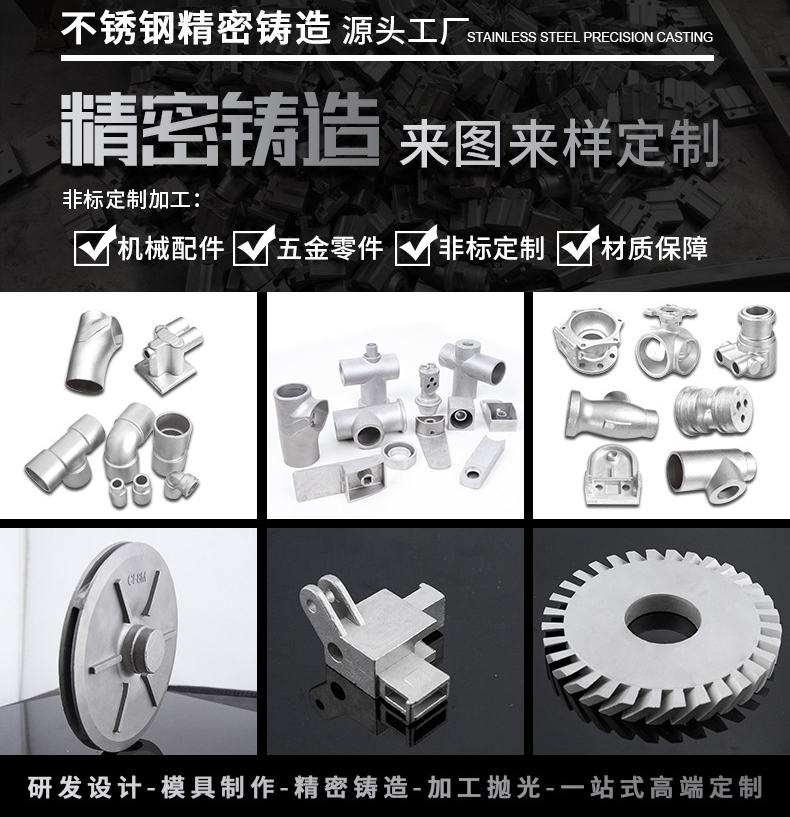 不锈钢精密铸造 源头工厂 STAINLESS STEEL PRECISION CASTING

精密铸造 来图来样定制

非标定制加工：

机械配件 五金零件 非标定制 材质保障

CF8M

研发设计-模具制作-精密铸造-加工抛光-一站式高端定制